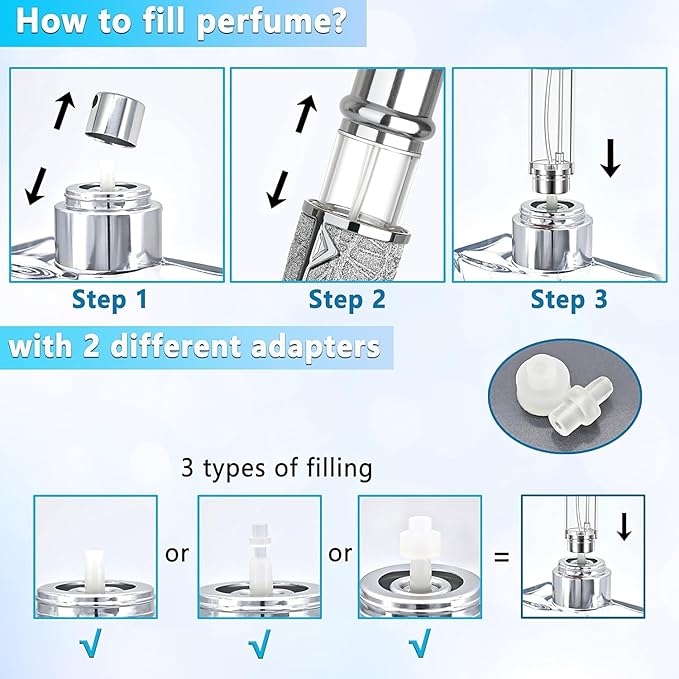 How to fill perfume?

Step 1

Step 2

Step 3

with 2 different adapters

3 types of filling

or

or

=

√

√

√