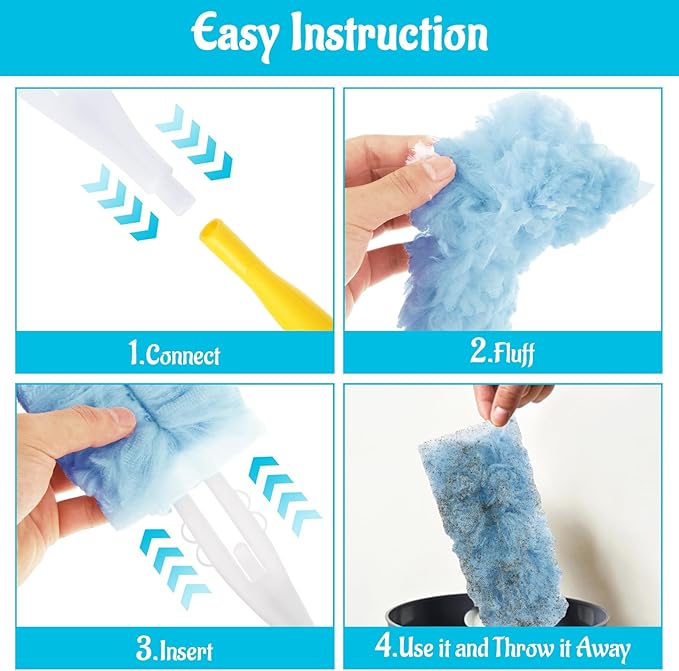 Easy Instruction

1.Connect

2.Fluff

3.Insert

4.Use it and Throw it Away