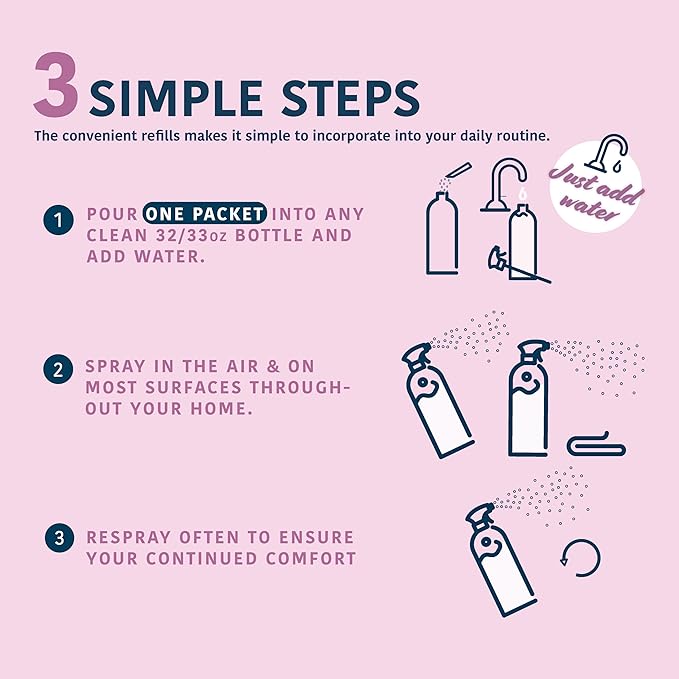 3 SIMPLE STEPS

The convenient refills makes it simple to incorporate into your daily routine.

Just add water

1 POUR ONE PACKET INTO ANY CLEAN 32/33oz BOTTLE AND ADD WATER.

2 SPRAY IN THE AIR & ON MOST SURFACES THROUGHOUT YOUR HOME.

3 RESPRAY OFTEN TO ENSURE YOUR CONTINUED COMFORT