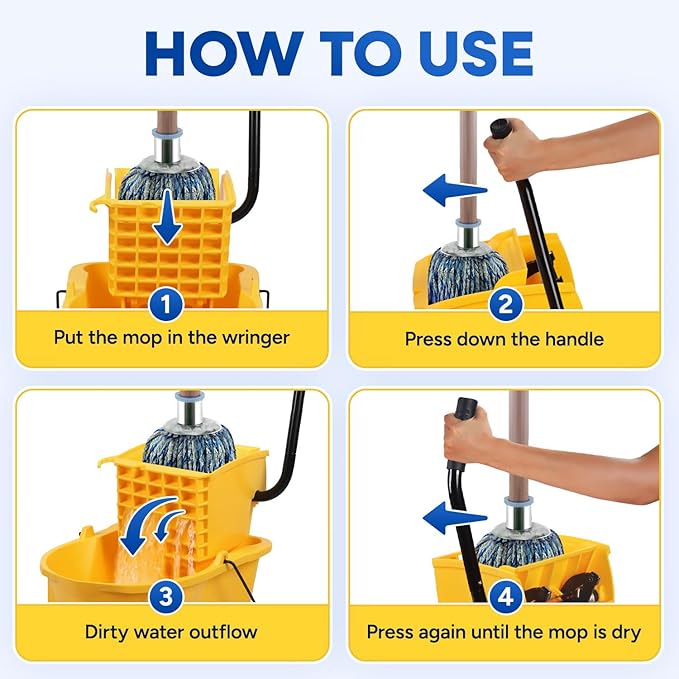 HOW TO USE

1
Put the mop in the wringer

2
Press down the handle

3
Dirty water outflow

4
Press again until the mop is dry