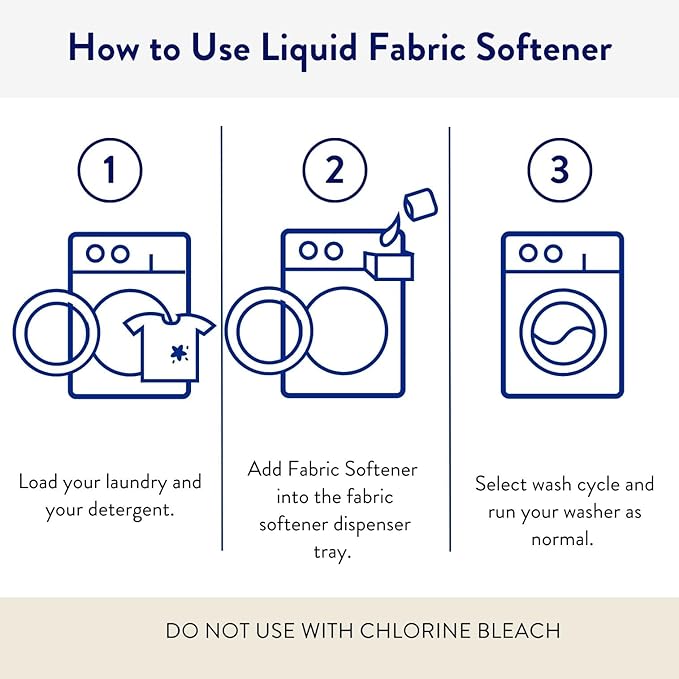 How to Use Liquid Fabric Softener

1

Load your laundry and your detergent.

2

Add Fabric Softener into the fabric softener dispenser tray.

3

Select wash cycle and run your washer as normal.

DO NOT USE WITH CHLORINE BLEACH