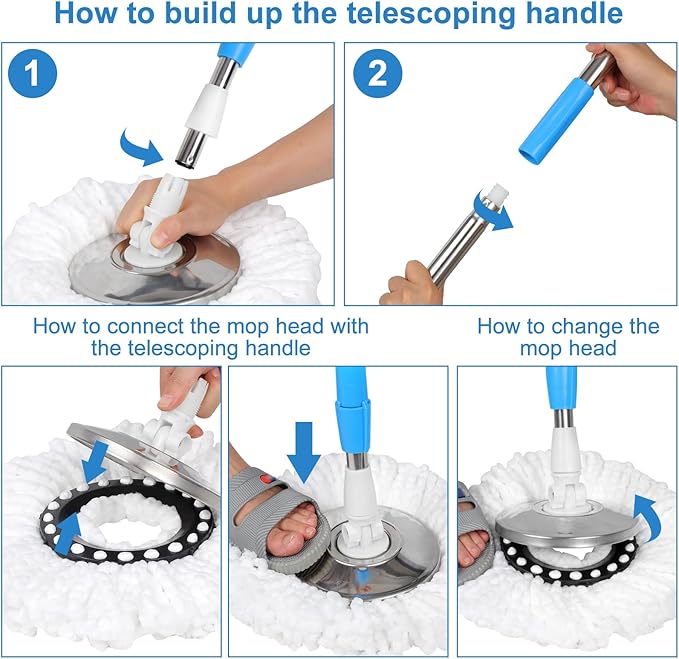 How to build up the telescoping handle

1

2

How to connect the mop head with the telescoping handle

How to change the mop head