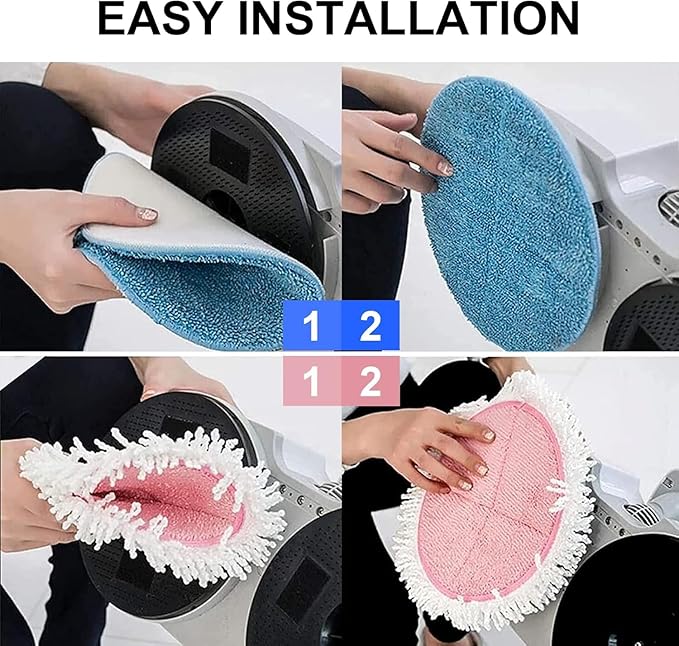 EASY INSTALLATION

1 2

1 2