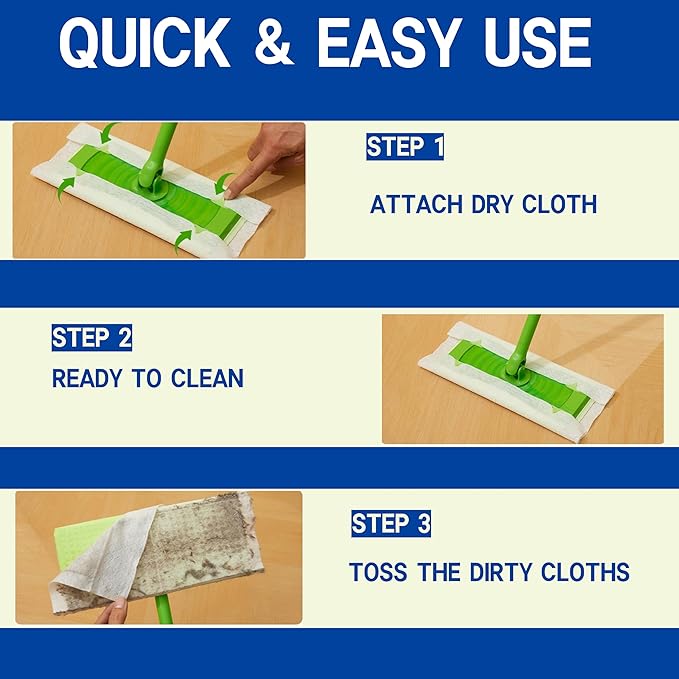 QUICK & EASY USE

STEP 1

ATTACH DRY CLOTH

STEP 2

READY TO CLEAN

STEP 3

TOSS THE DIRTY CLOTHS