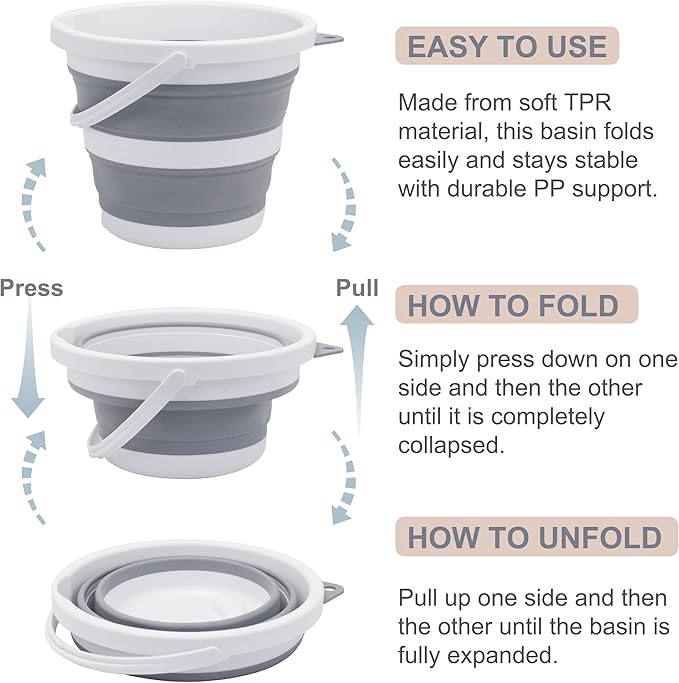 Press

Pull

EASY TO USE

Made from soft TPR material, this basin folds easily and stays stable with durable PP support.

HOW TO FOLD

Simply press down on one side and then the other until it is completely collapsed.

HOW TO UNFOLD

Pull up one side and then the other until the basin is fully expanded.