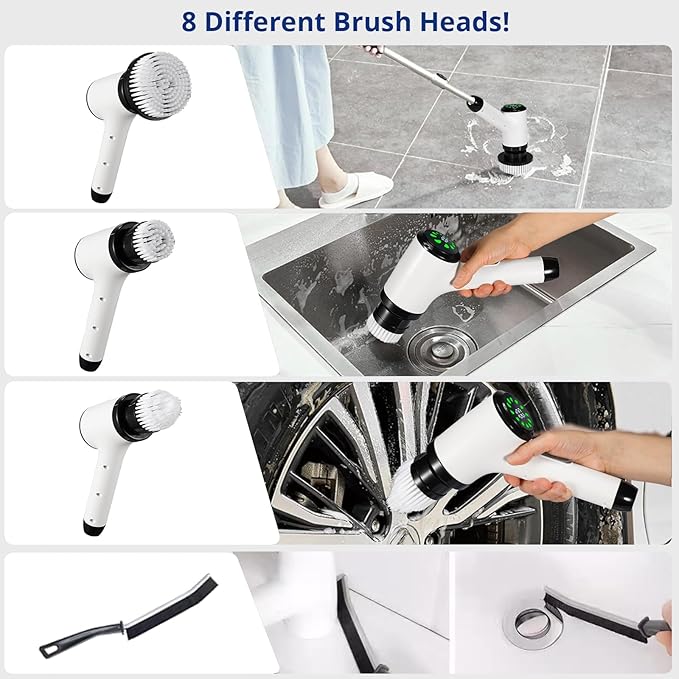 8 Different Brush Heads!