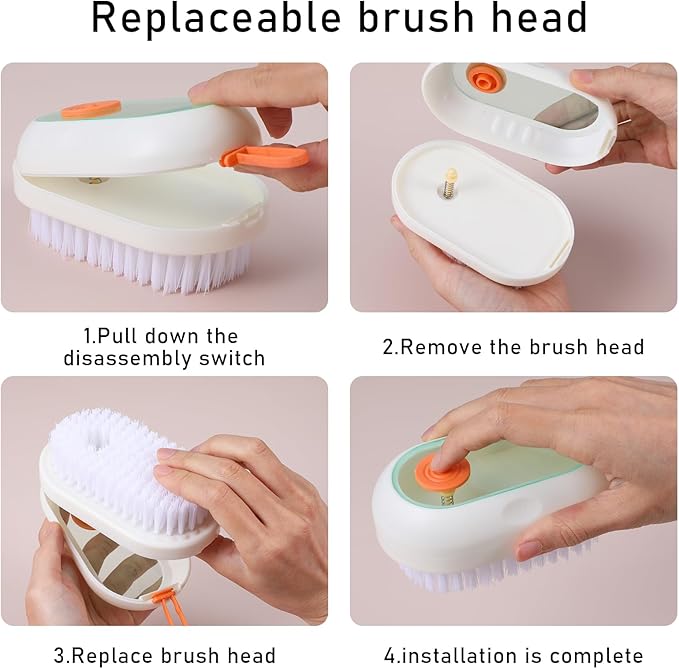 Replaceable brush head

1.Pull down the disassembly switch

2.Remove the brush head

3.Replace brush head

4.installation is complete