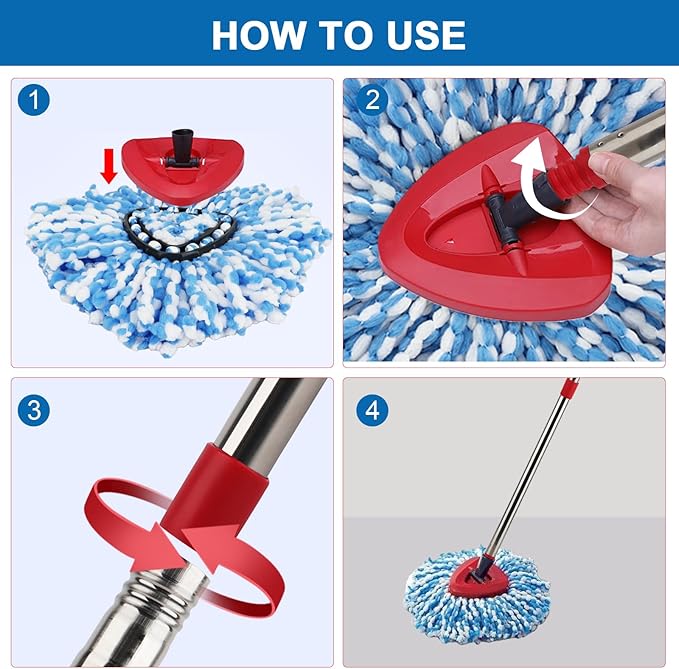 HOW TO USE

1

2

3

4