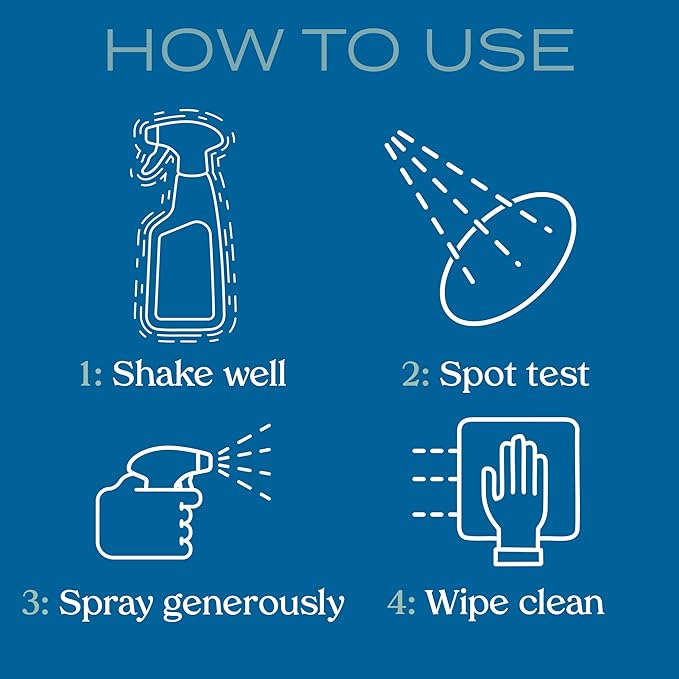 HOW TO USE

1: Shake well

2: Spot test

3: Spray generously

4: Wipe clean