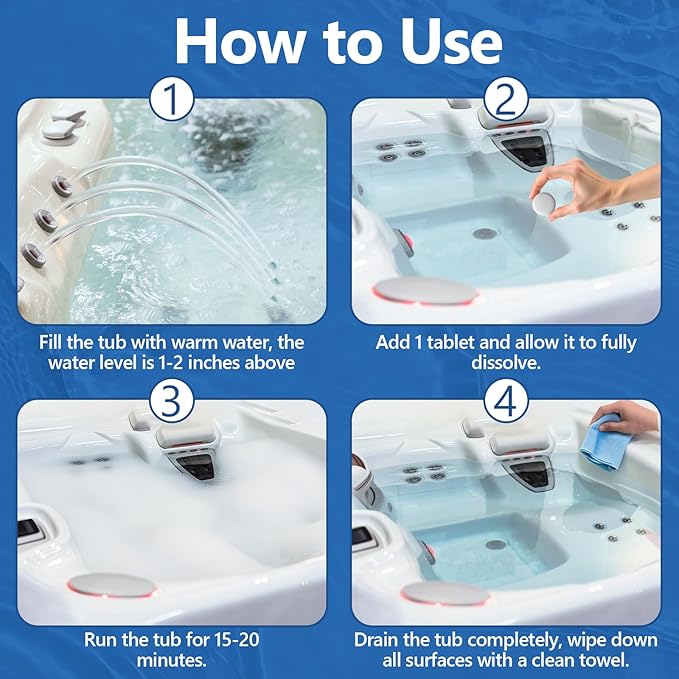 How to Use

1

Fill the tub with warm water, the water level is 1-2 inches above

2

Add 1 tablet and allow it to fully dissolve.

3

Run the tub for 15-20 minutes.

4

Drain the tub completely, wipe down all surfaces with a clean towel.