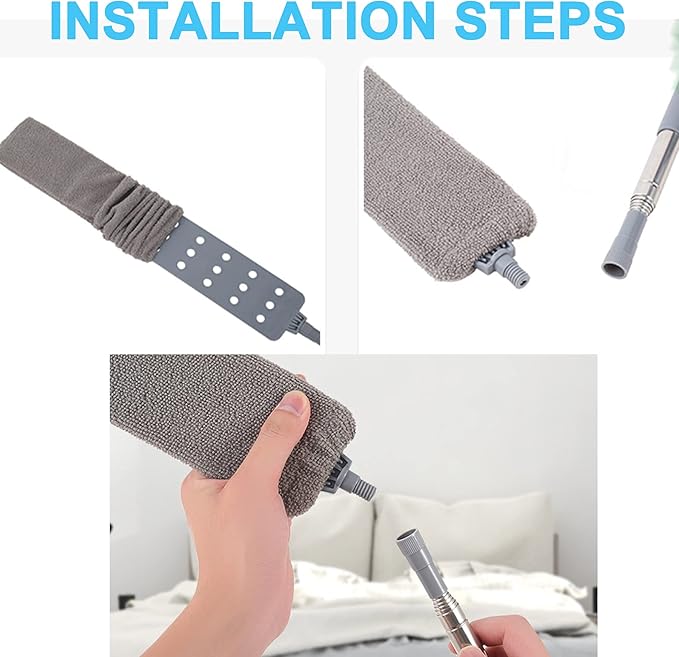 INSTALLATION STEPS