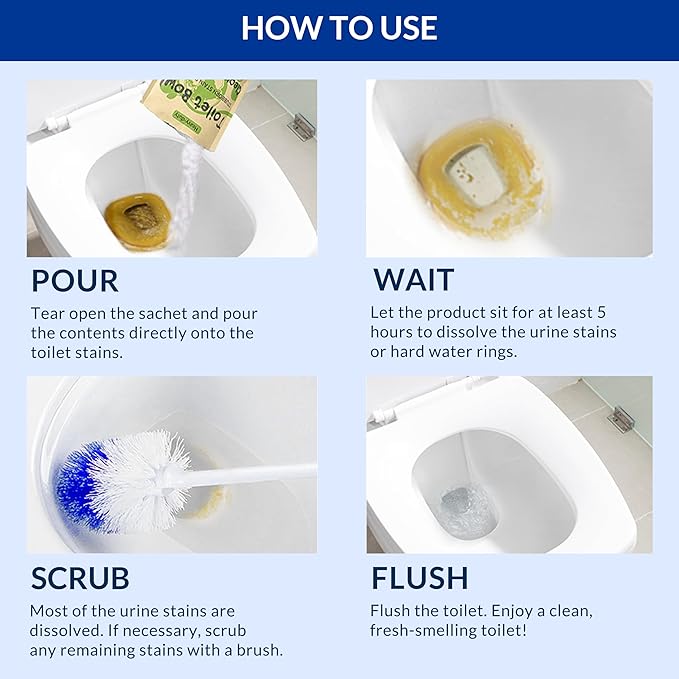 HOW TO USE

Toilet Bowl

POUR

Tear open the sachet and pour the contents directly onto the toilet stains.

WAIT

Let the product sit for at least 5 hours to dissolve the urine stains or hard water rings.

SCRUB

Most of the urine stains are dissolved. If necessary, scrub any remaining stains with a brush.

FLUSH

Flush the toilet. Enjoy a clean, fresh-smelling toilet!