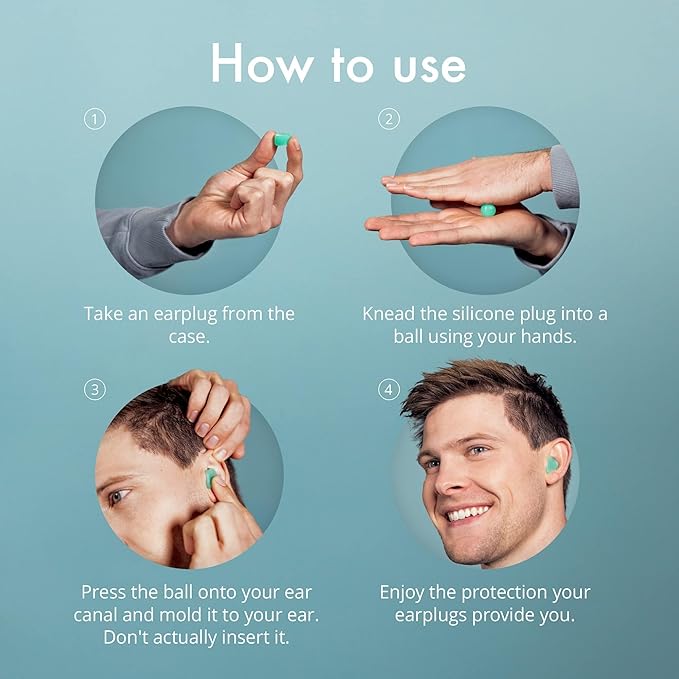 How to use

①

Take an earplug from the case.

②

Knead the silicone plug into a ball using your hands.

③

Press the ball onto your ear canal and mold it to your ear. Don't actually insert it.

④

Enjoy the protection your earplugs provide you.