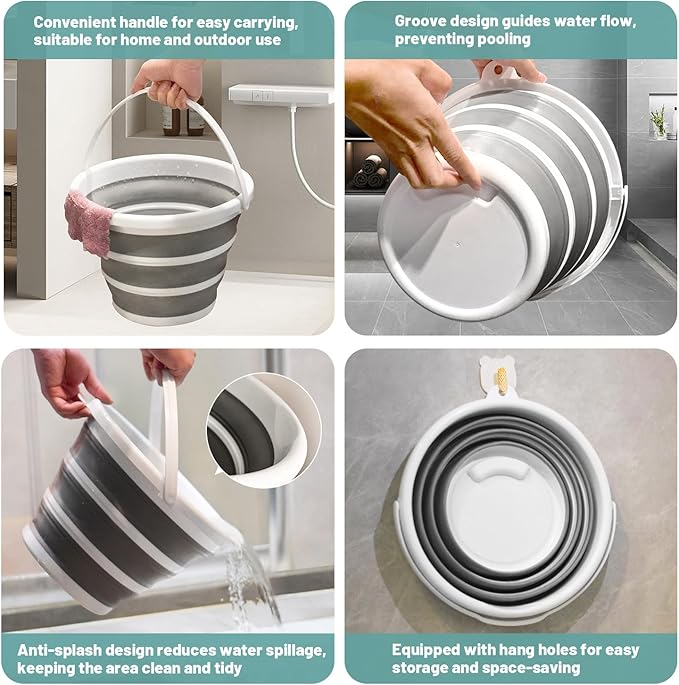 Convenient handle for easy carrying, suitable for home and outdoor use

Groove design guides water flow, preventing pooling

Anti-splash design reduces water spillage, keeping the area clean and tidy

Equipped with hang holes for easy storage and space-saving