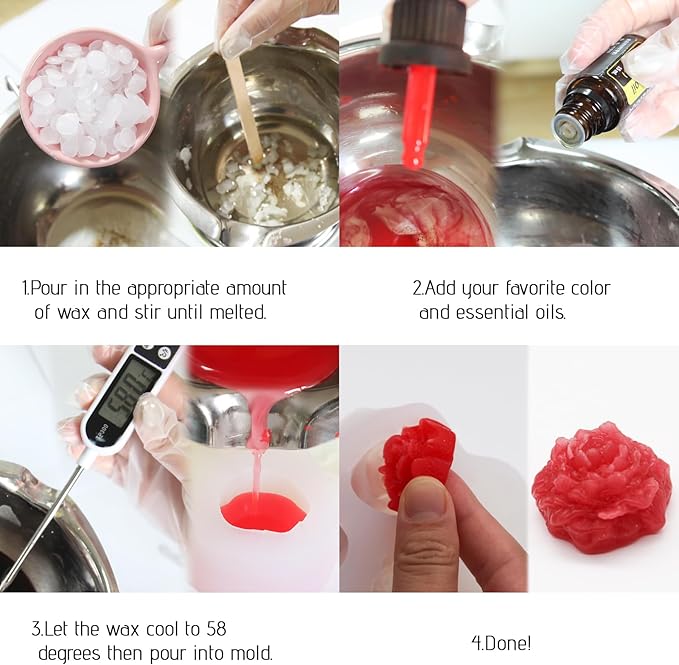 1.Pour in the appropriate amount of wax and stir until melted.

2.Add your favorite color and essential oils.

58.0

3.Let the wax cool to 58 degrees then pour into mold.

4.Done!