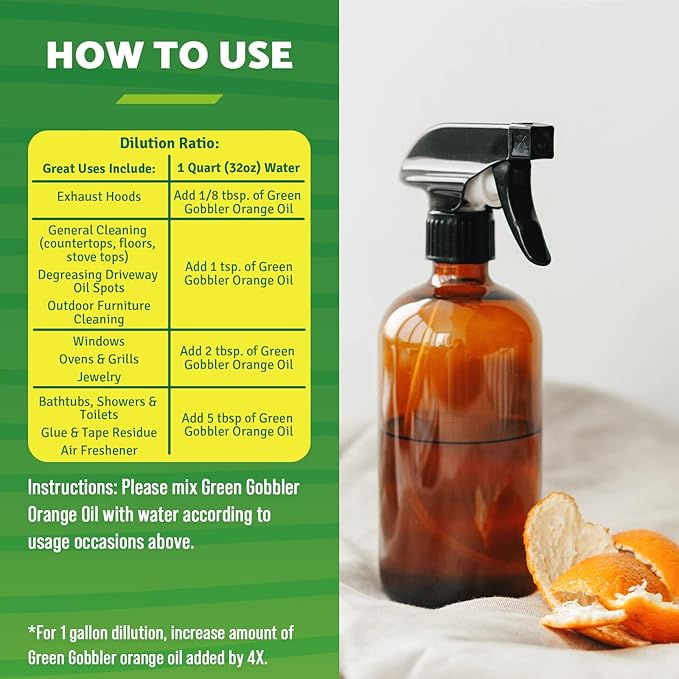 HOW TO USE

Dilution Ratio:

| Great Uses Include: | 1 Quart (32oz) Water |
|---|---|
| Exhaust Hoods | Add 1/8 tbsp. of Green Gobbler Orange Oil |
| General Cleaning (countertops, floors, stove tops) Degreasing Driveway Oil Spots Outdoor Furniture Cleaning | Add 1 tsp. of Green Gobbler Orange Oil |
| Windows Ovens & Grills Jewelry | Add 2 tbsp. of Green Gobbler Orange Oil |
| Bathtubs, Showers & Toilets Glue & Tape Residue Air Freshener | Add 5 tbsp of Green Gobbler Orange Oil |

Instructions: Please mix Green Gobbler Orange Oil with water according to usage occasions above.

*For 1 gallon dillution, increase amount of Green Gobbler orange oil added by 4X.