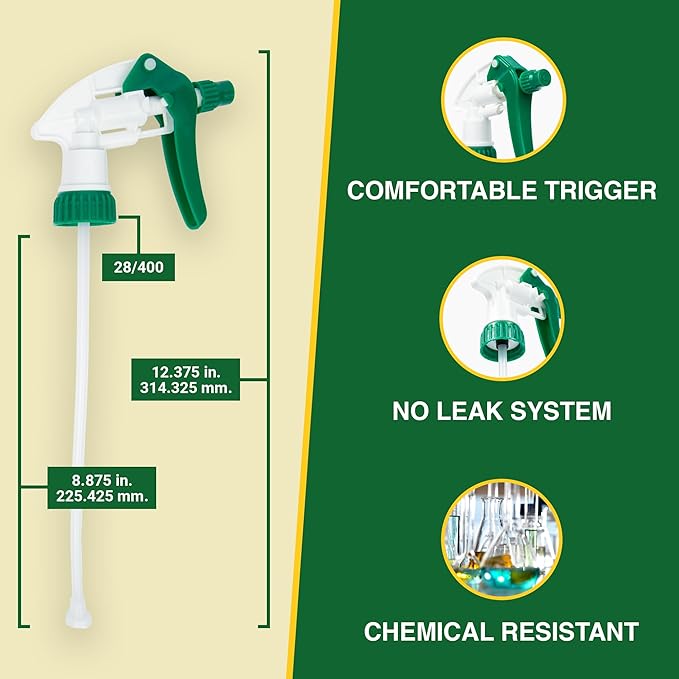 28/400

12.375 in.
314.325 mm.

8.875 in.
225.425 mm.

COMFORTABLE TRIGGER

NO LEAK SYSTEM

CHEMICAL RESISTANT