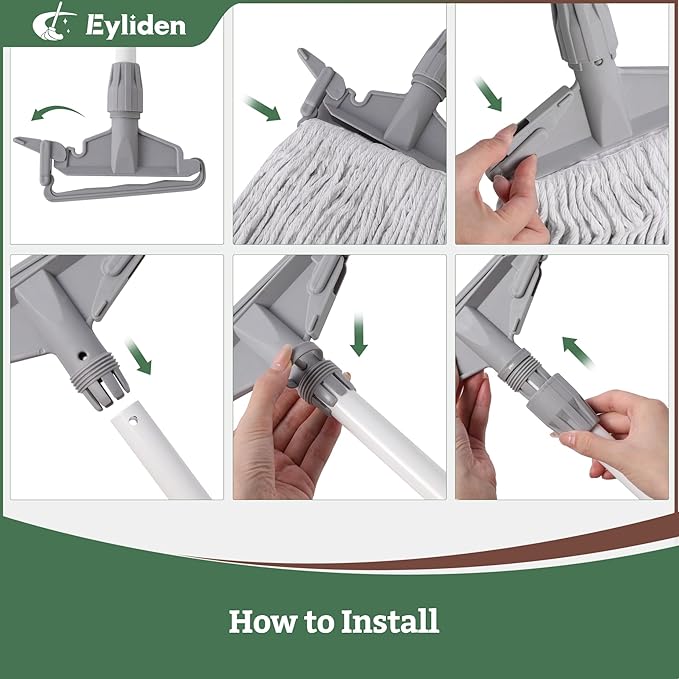 Eyliden

How to Install