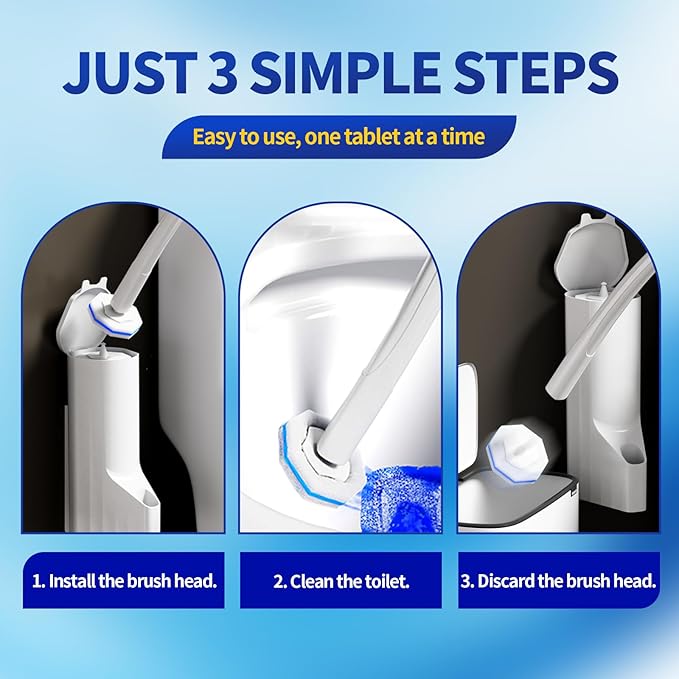 JUST 3 SIMPLE STEPS

Easy to use, one tablet at a time

1. Install the brush head.

2. Clean the toilet.

3. Discard the brush head.