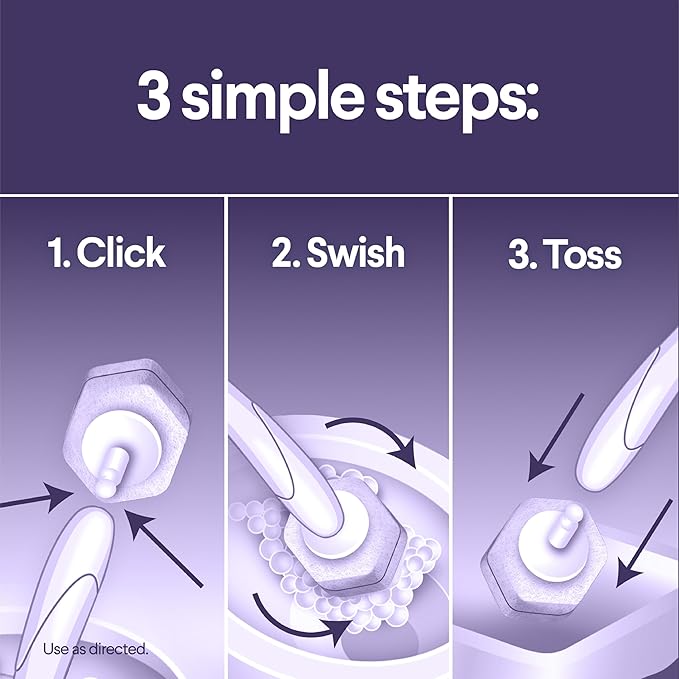 3 simple steps:

1. Click

2. Swish

3. Toss

Use as directed.