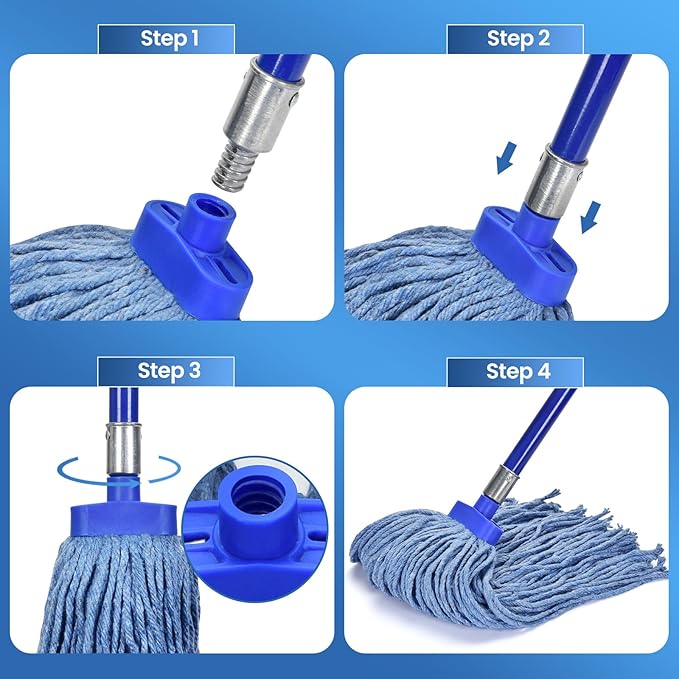 Step 1

Step 2

Step 3

Step 4