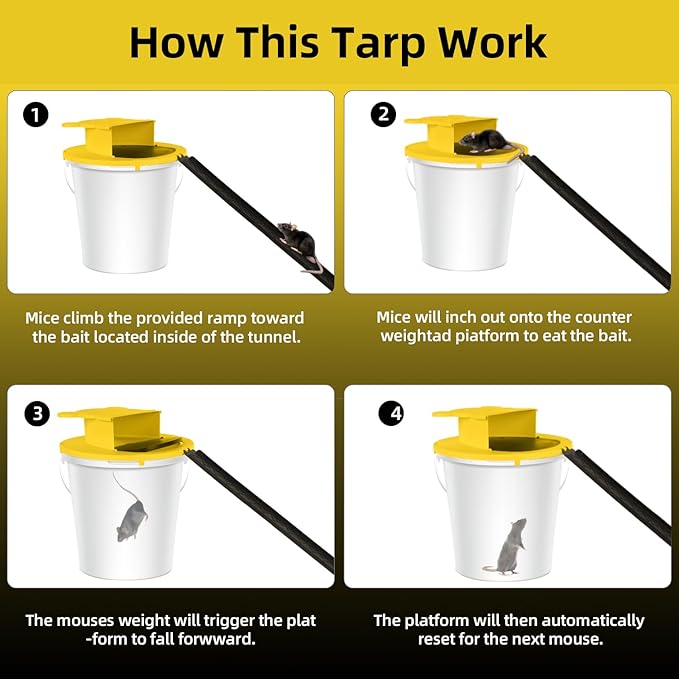 How This Tarp Work

1

Mice climb the provided ramp toward the bait located inside of the tunnel.

2

Mice will inch out onto the counter weightad piatform to eat the bait.

3

The mouses weight will trigger the plat -form to fall forwward.

4

The platform will then automatically reset for the next mouse.