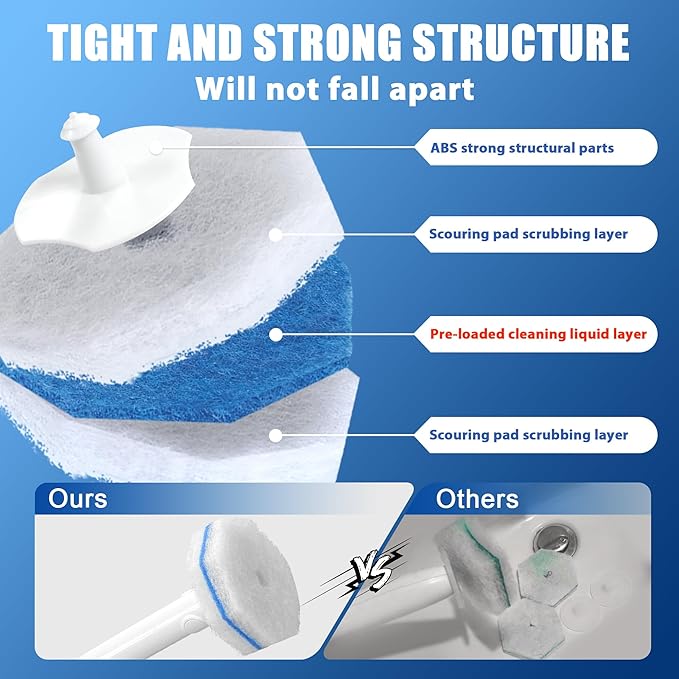 TIGHT AND STRONG STRUCTURE
Will not fall apart

ABS strong structural parts

Scouring pad scrubbing layer

Pre-loaded cleaning liquid layer

Scouring pad scrubbing layer

Ours

VS

Others