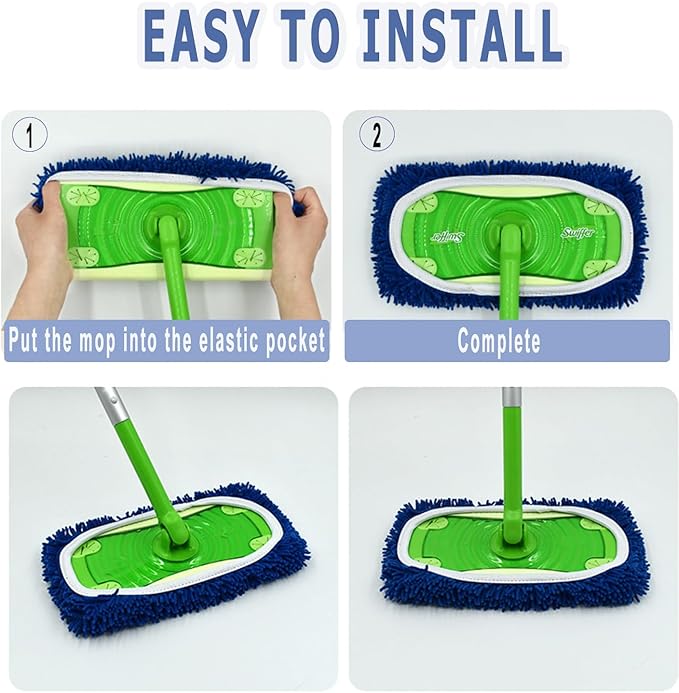 EASY TO INSTALL

1

Put the mop into the elastic pocket

2

Swiffer

Swiffer

Complete