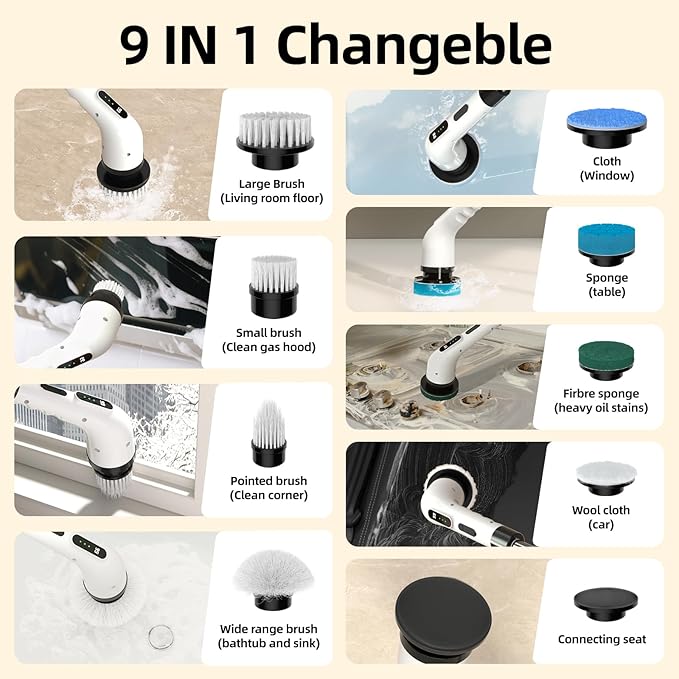 9 IN 1 Changeble

Large Brush
(Living room floor)

Small brush
(Clean gas hood)

Pointed brush
(Clean corner)

Wide range brush
(bathtub and sink)

Cloth
(Window)

Sponge
(table)

Firbre sponge
(heavy oil stains)

Wool cloth
(car)

Connecting seat