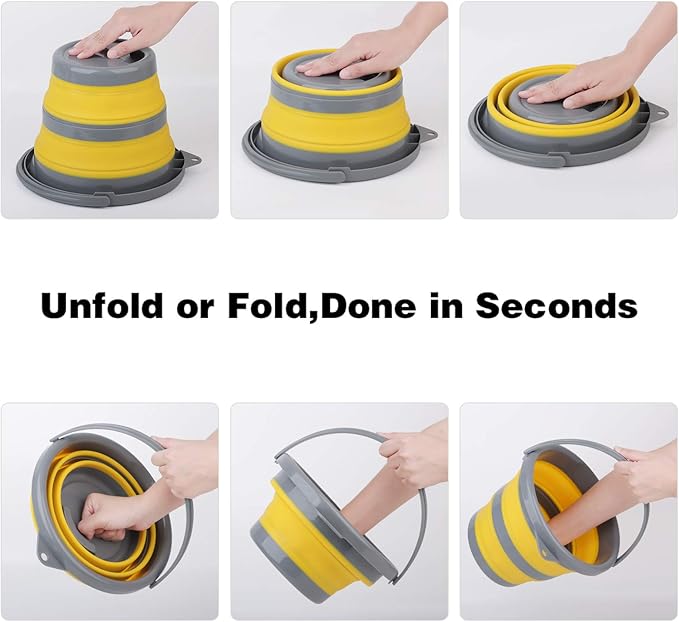 Unfold or Fold,Done in Seconds