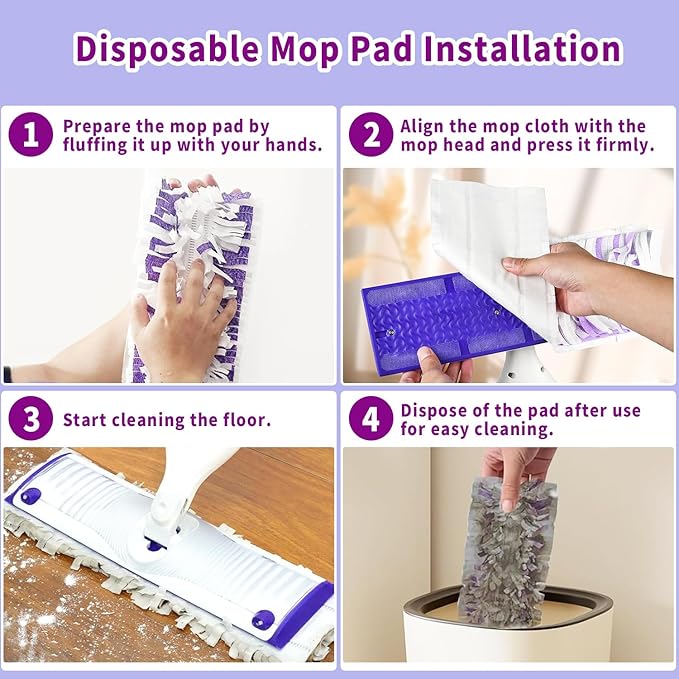 Disposable Mop Pad Installation

1 Prepare the mop pad by fluffing it up with your hands.

2 Align the mop cloth with the mop head and press it firmly.

3 Start cleaning the floor.

4 Dispose of the pad after use for easy cleaning.