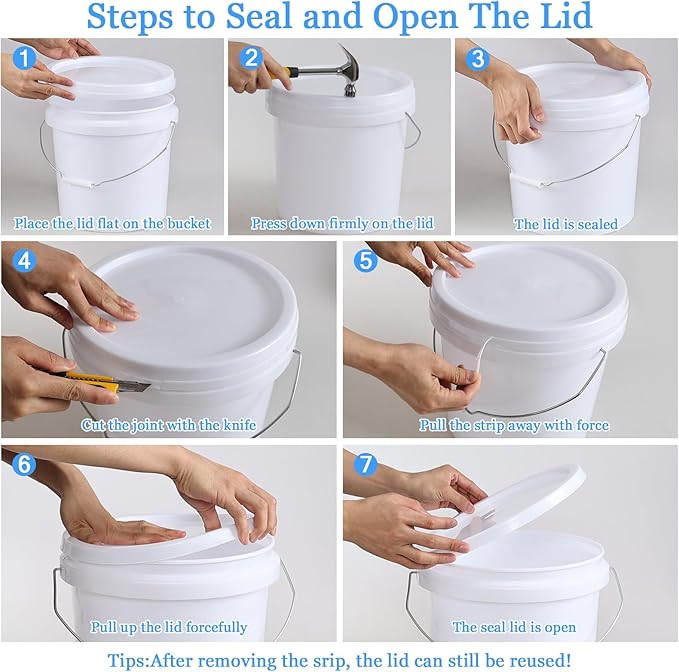 Steps to Seal and Open The Lid

1
Place the lid flat on the bucket

2
Press down firmly on the lid

3
The lid is sealed

4
Cut the joint with the knife

5
Pull the strip away with force

6
Pull up the lid forcefully

7
The seal lid is open

Tips:After removing the srip, the lid can still be reused!