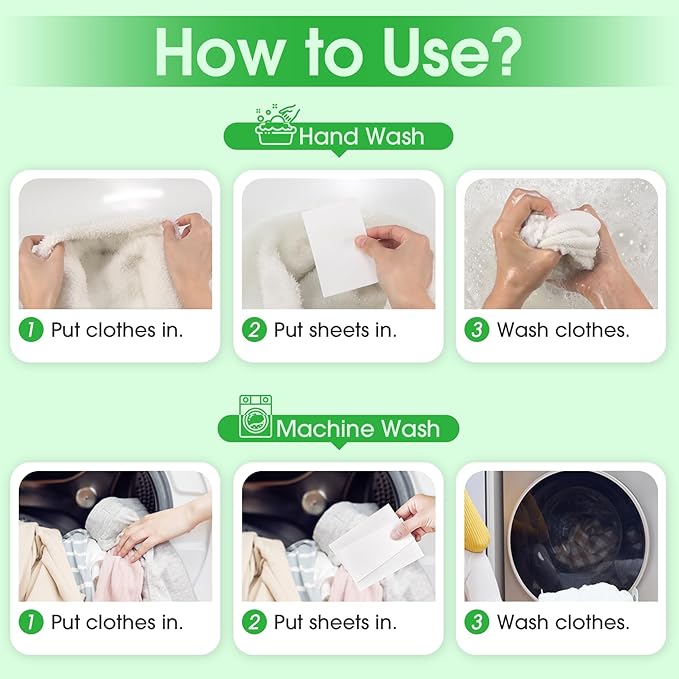 How to Use?

Hand Wash

1 Put clothes in.

2 Put sheets in.

3 Wash clothes.

Machine Wash

1 Put clothes in.

2 Put sheets in.

3 Wash clothes.