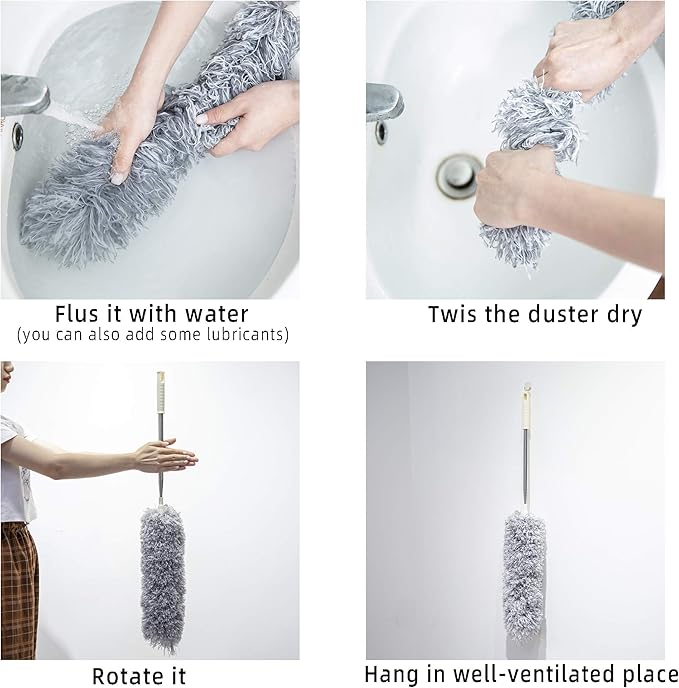 Flus it with water
(you can also add some lubricants)

Twis the duster dry

Rotate it

Hang in well-ventilated place