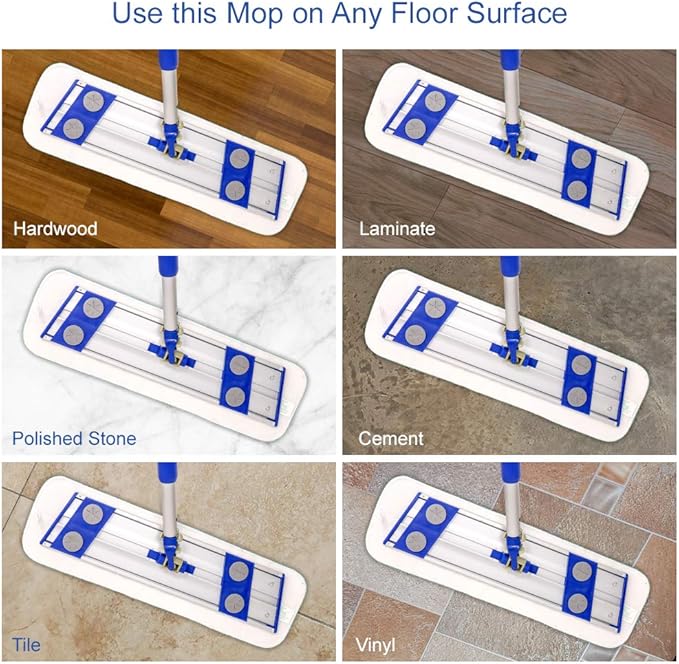 Use this Mop on Any Floor Surface

Hardwood

Laminate

Polished Stone

Cement

Tile

Vinyl