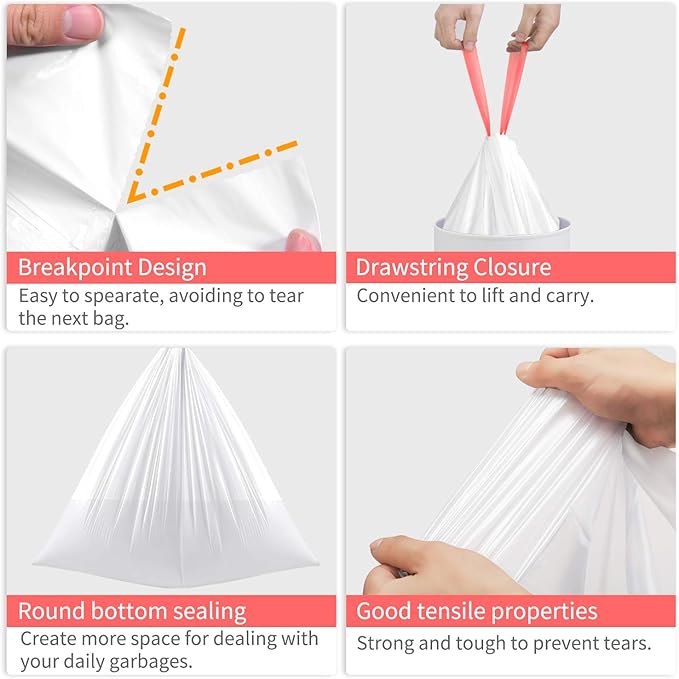 Breakpoint Design
Easy to spearate, avoiding to tear the next bag.

Drawstring Closure
Convenient to lift and carry.

Round bottom sealing
Create more space for dealing with your daily garbages.

Good tensile properties
Strong and tough to prevent tears.