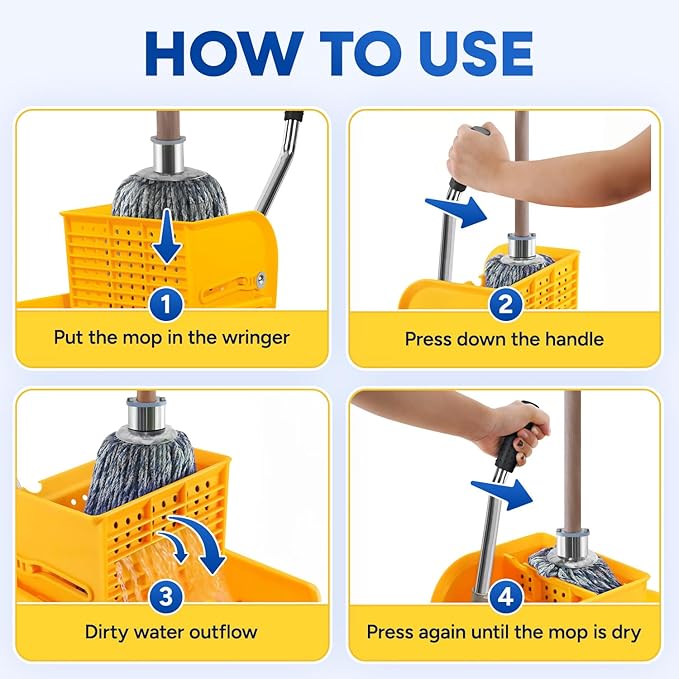 HOW TO USE

1
Put the mop in the wringer

2
Press down the handle

3
Dirty water outflow

4
Press again until the mop is dry