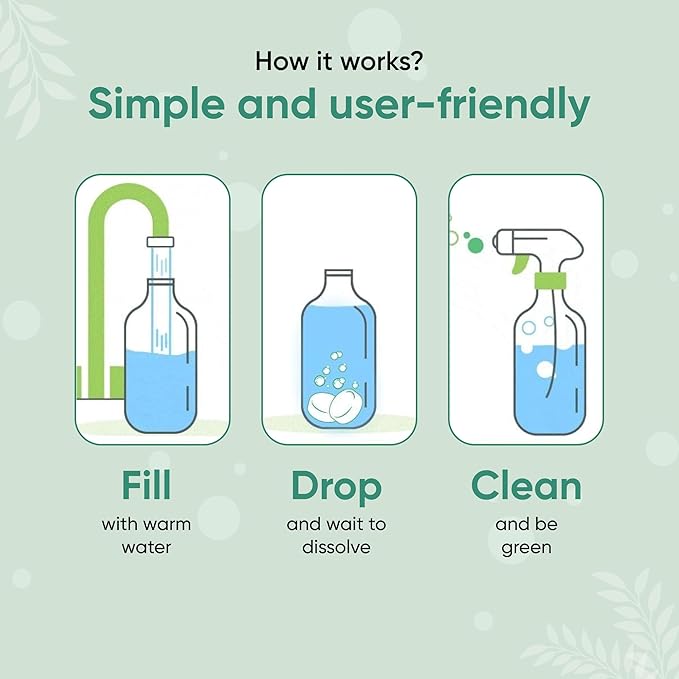 How it works?

Simple and user-friendly

Fill
with warm water

Drop
and wait to dissolve

Clean
and be green