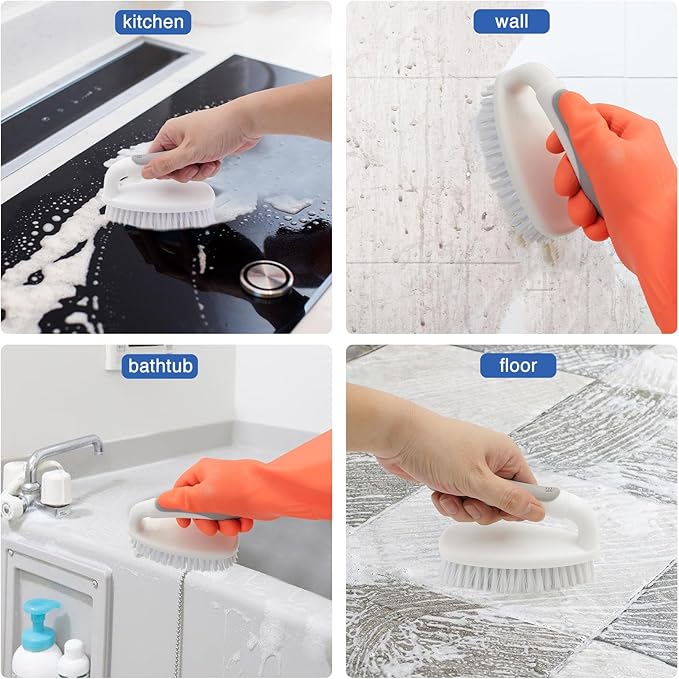 kitchen

wall

bathtub

floor