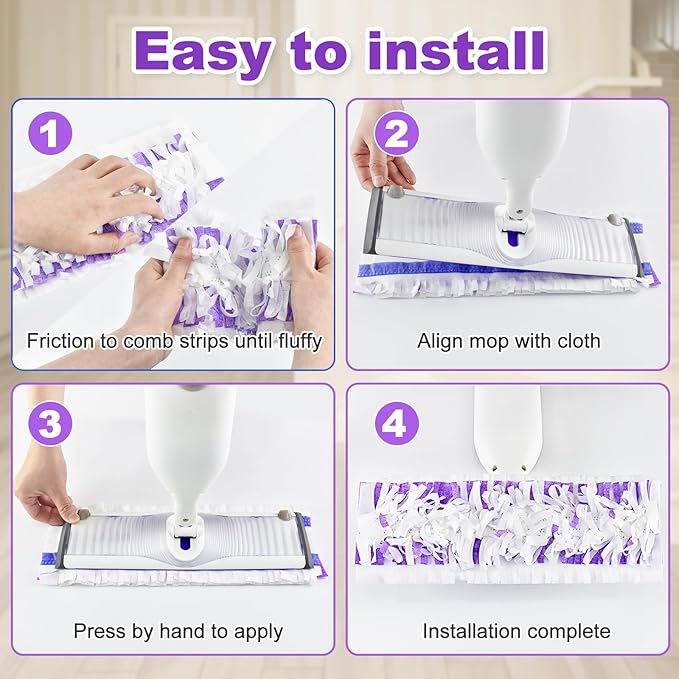 Easy to install

1

Friction to comb strips until fluffy

2

Align mop with cloth

3

Press by hand to apply

4

Installation complete