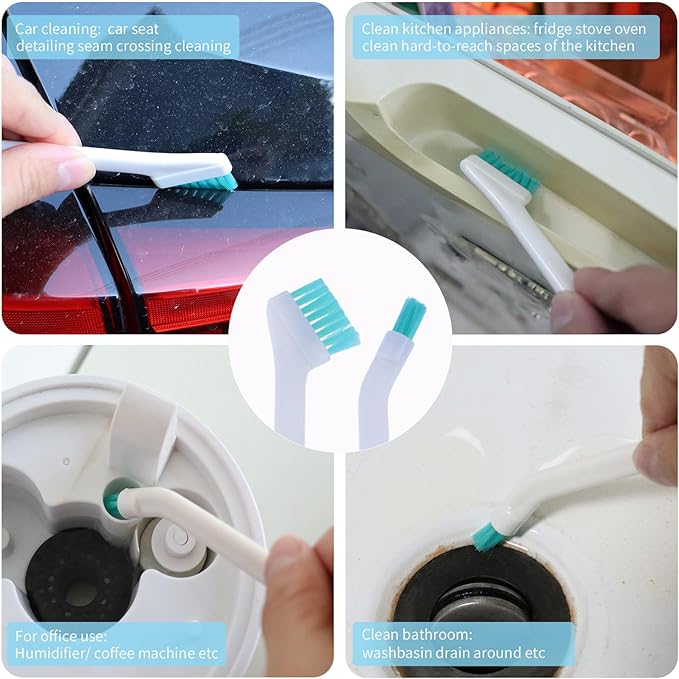 Car cleaning: car seat detailing seam crossing cleaning

Clean kitchen appliances: fridge stove oven clean hard-to-reach spaces of the kitchen

For office use: Humidifier/ coffee machine etc

Clean bathroom: washbasin drain around etc