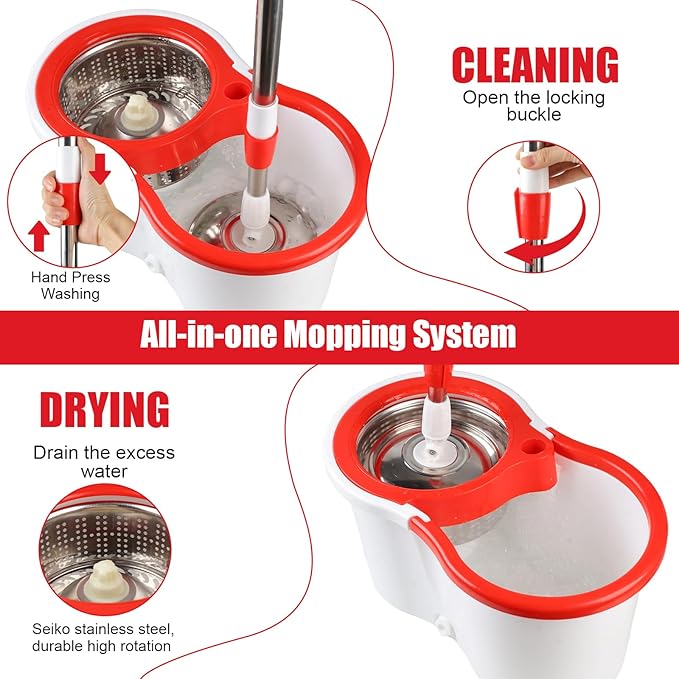 CLEANING
Open the locking buckle

Hand Press Washing

All-in-one Mopping System

DRYING
Drain the excess water

Seiko stainless steel, durable high rotation