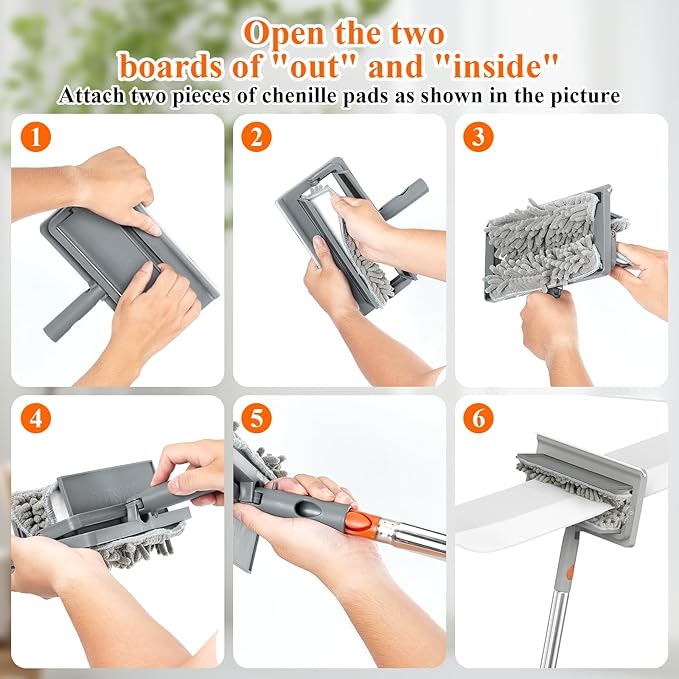 Open the two boards of "out" and "inside"
Attach two pieces of chenille pads as shown in the picture

1

2

3

4

5

6