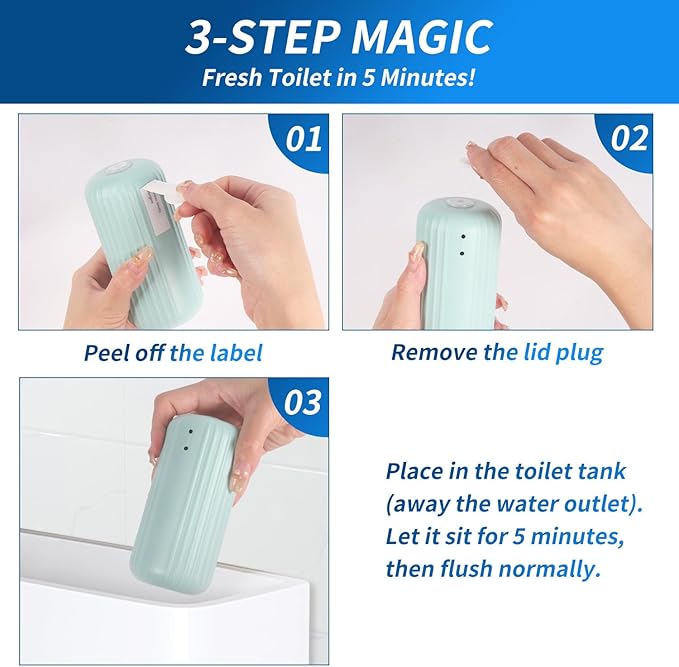 3-STEP MAGIC
Fresh Toilet in 5 Minutes!

01

Peel off the label

02

Remove the lid plug

03

Place in the toilet tank (away the water outlet). Let it sit for 5 minutes, then flush normally.