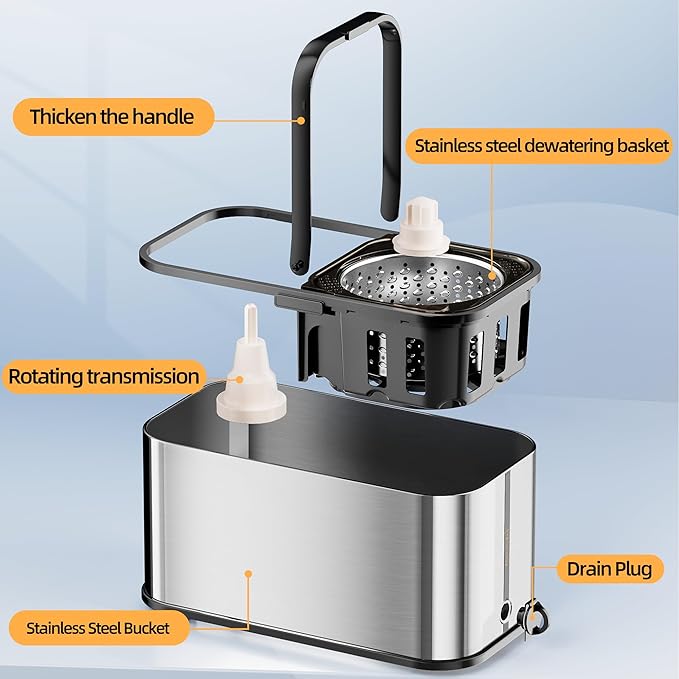 Thicken the handle

Stainless steel dewatering basket

Rotating transmission

Drain Plug

Stainless Steel Bucket