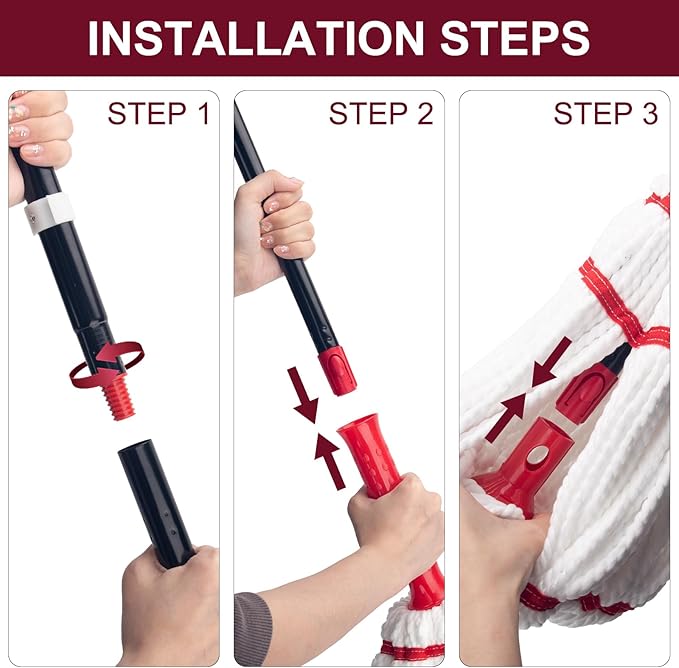 INSTALLATION STEPS

STEP 1

STEP 2

STEP 3