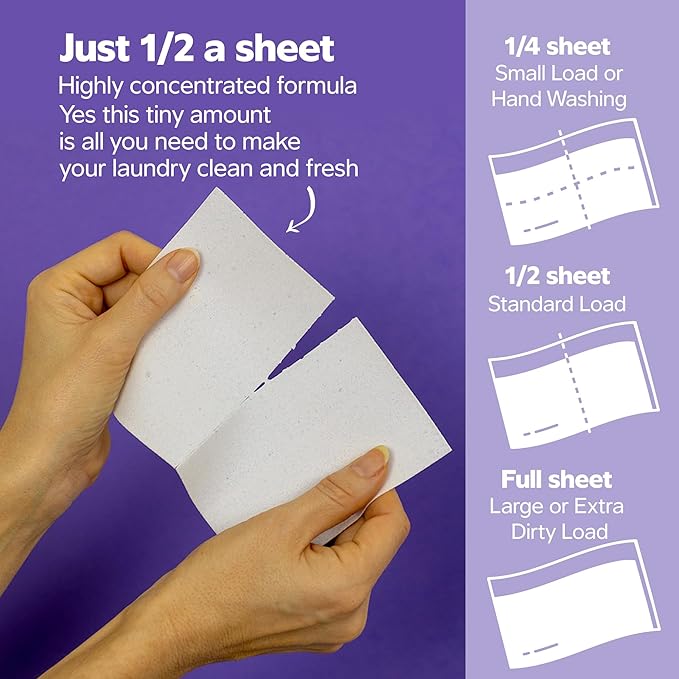 Just 1/2 a sheet
Highly concentrated formula
Yes this tiny amount is all you need to make your laundry clean and fresh

1/4 sheet
Small Load or Hand Washing

1/2 sheet
Standard Load

Full sheet
Large or Extra Dirty Load