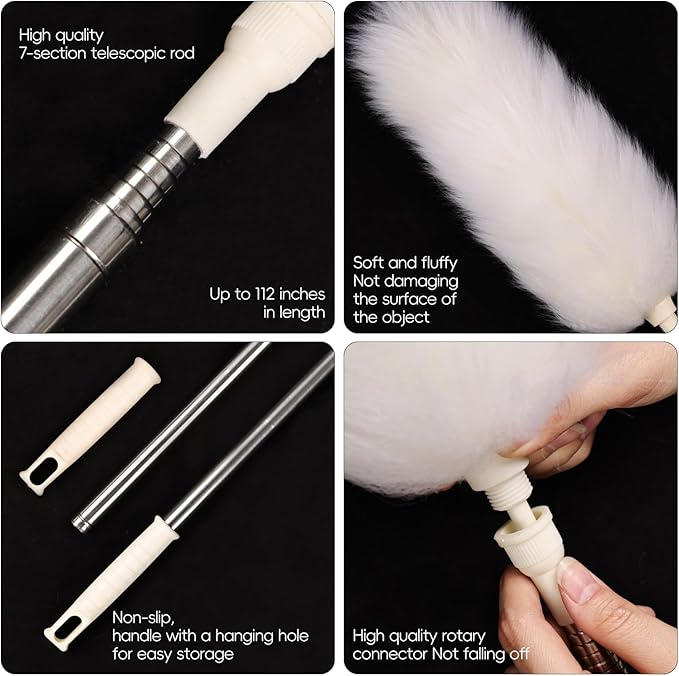 High quality
7-section telescopic rod

Up to 112 inches
in length

Soft and fluffy
Not damaging
the surface of
the object

Non-slip,
handle with a hanging hole
for easy storage

High quality rotary
connector Not falling off