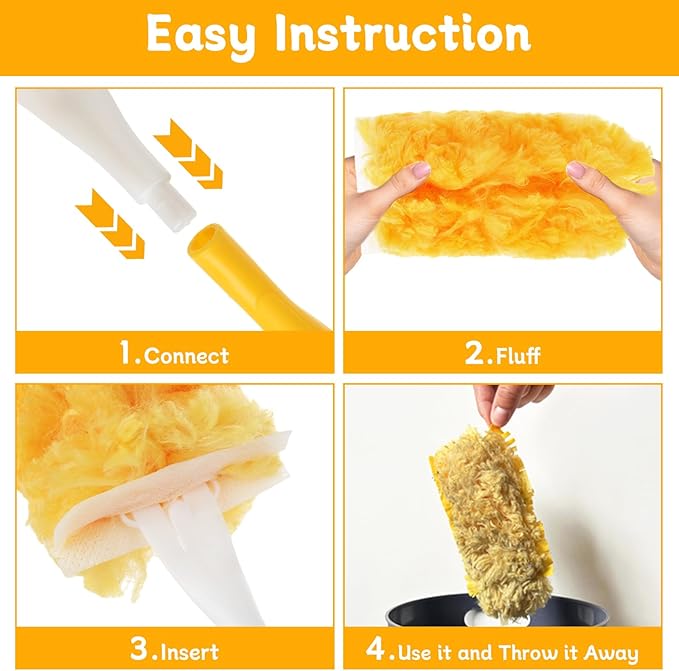 Easy Instruction

1.Connect

2.Fluff

3.Insert

4.Use it and Throw it Away