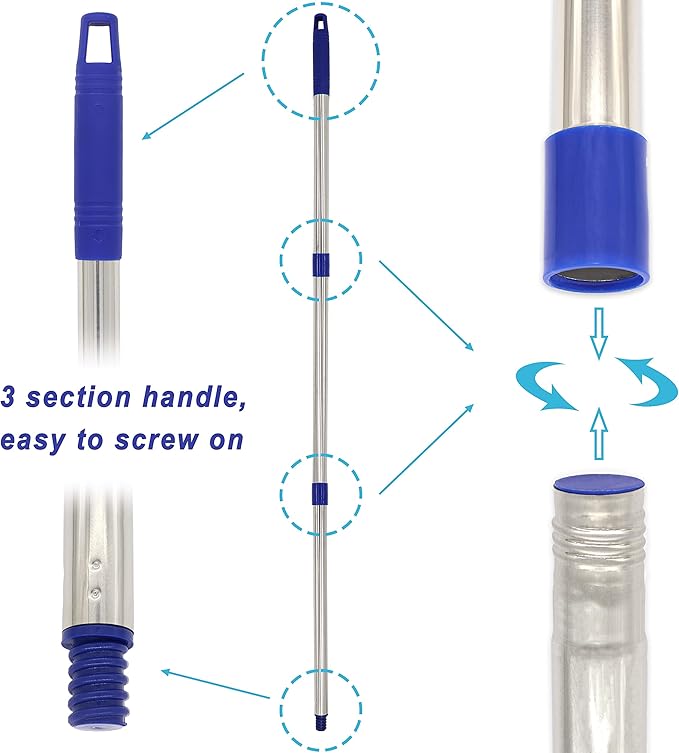 3 section handle,
easy to screw on